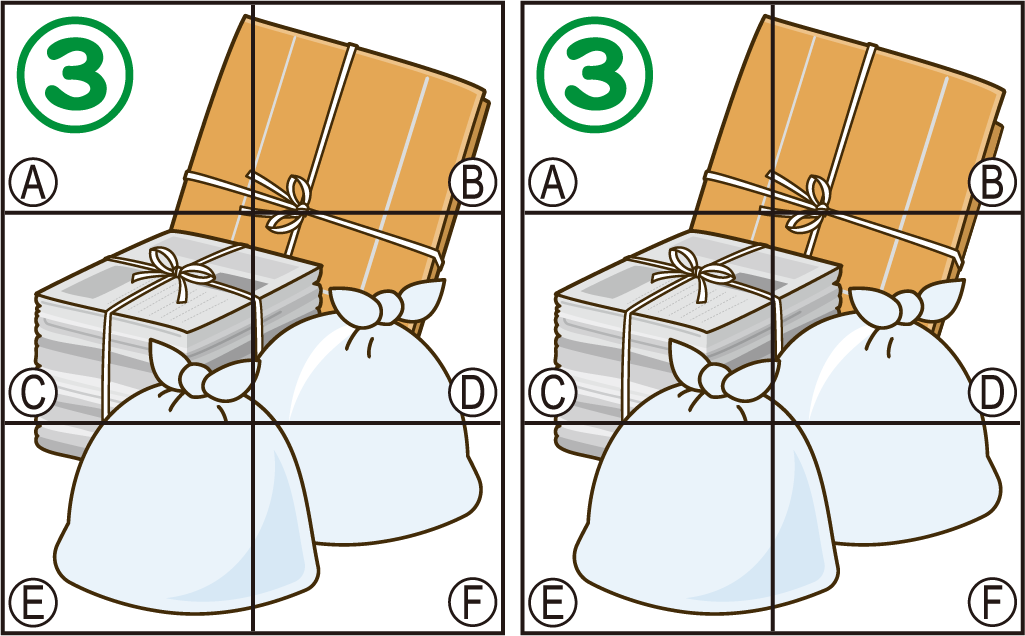 ③

Ⓐ Ⓑ

Ⓒ Ⓓ

Ⓔ Ⓕ

③

Ⓐ Ⓑ

Ⓒ Ⓓ

Ⓔ Ⓕ