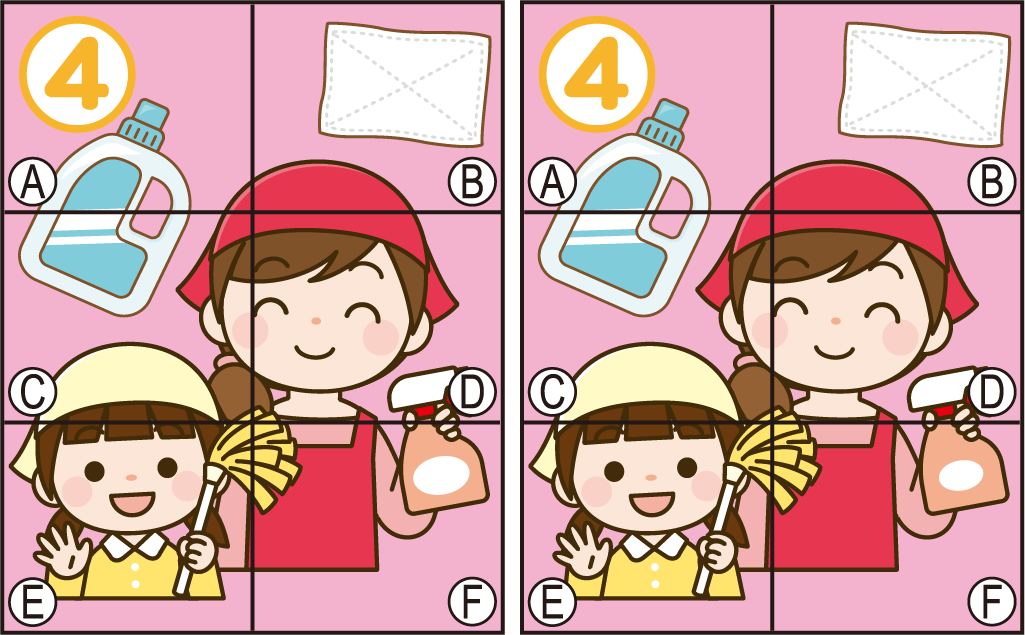 4
A
B
C
D
E
F

4
A
B
C
D
E
F